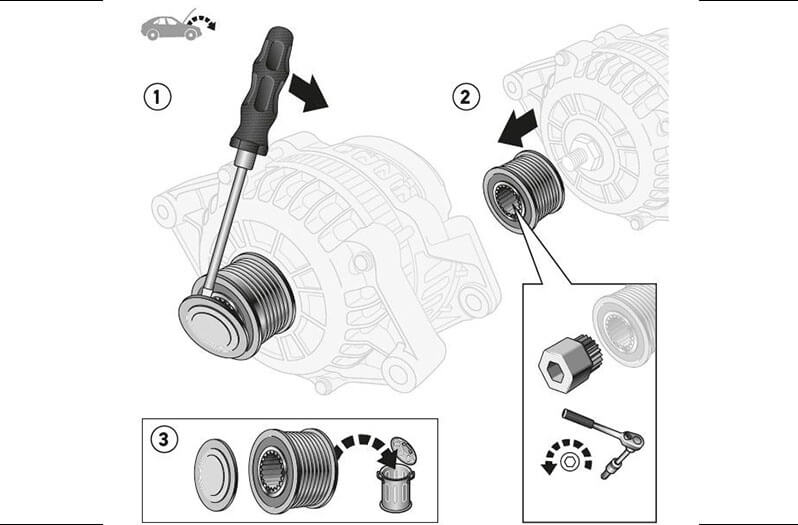 1

2

3